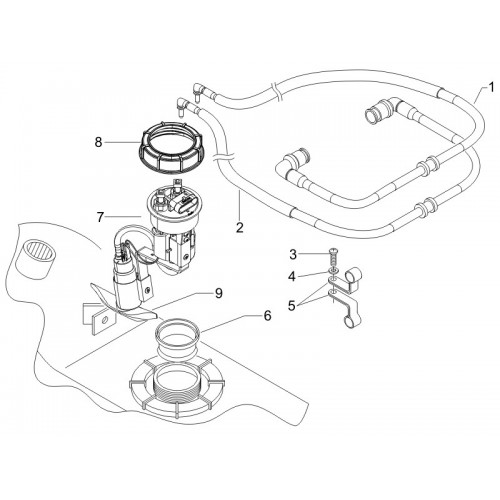 1
8
7
2
3
4
5
9
6